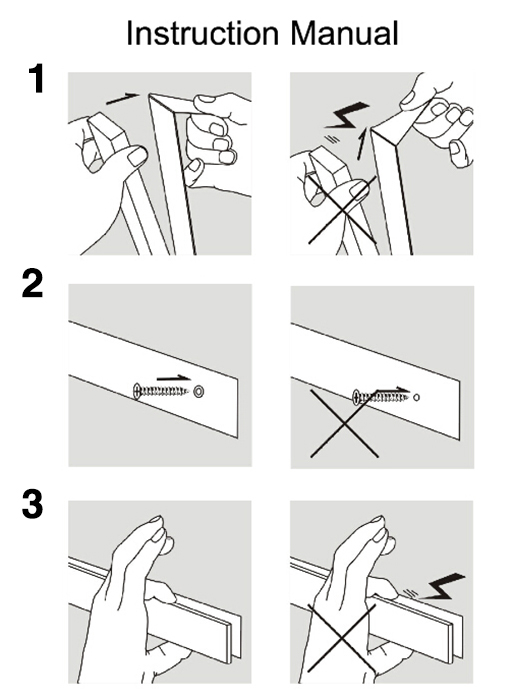 Instruction Manual

1

2

3